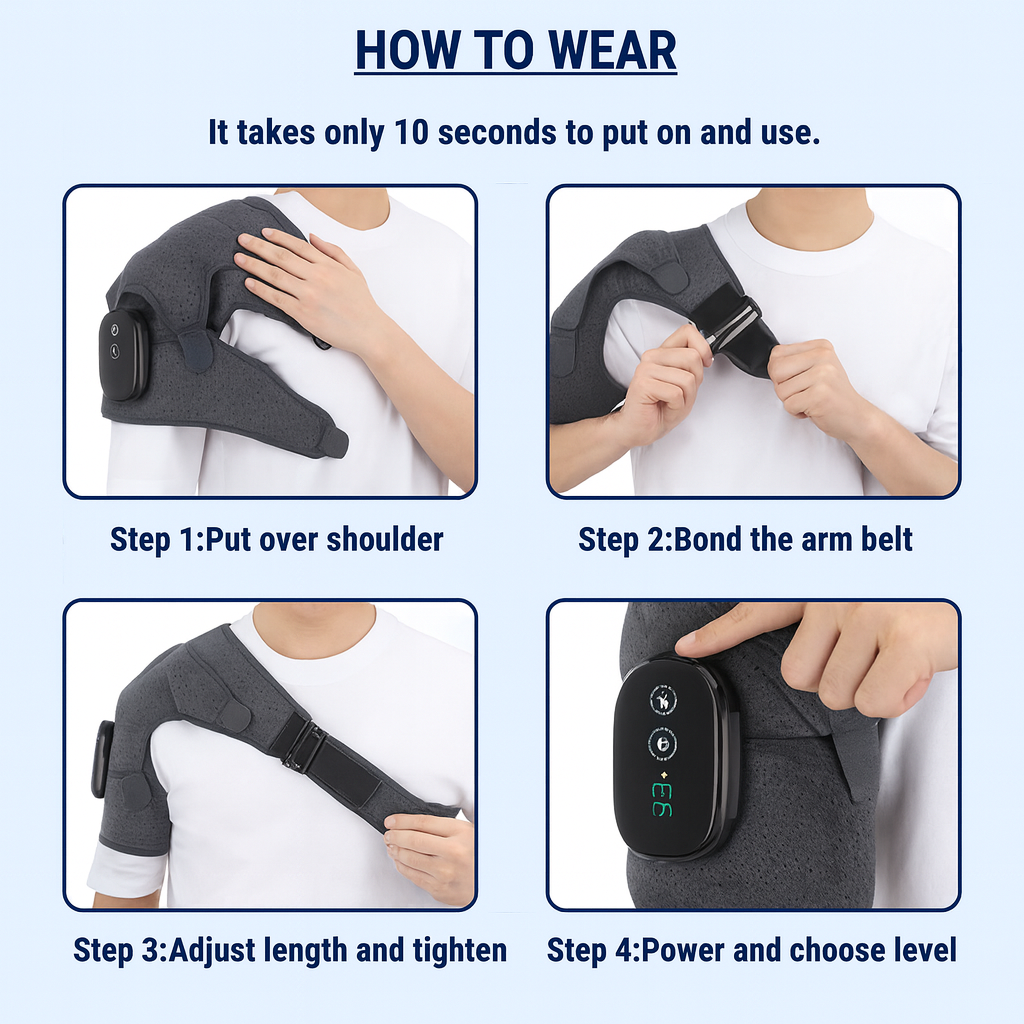 HOW TO WEAR

It takes only 10 seconds to put on and use.

Step 1:Put over shoulder

Step 2:Bond the arm belt

Step 3:Adjust length and tighten

Step 4:Power and choose level